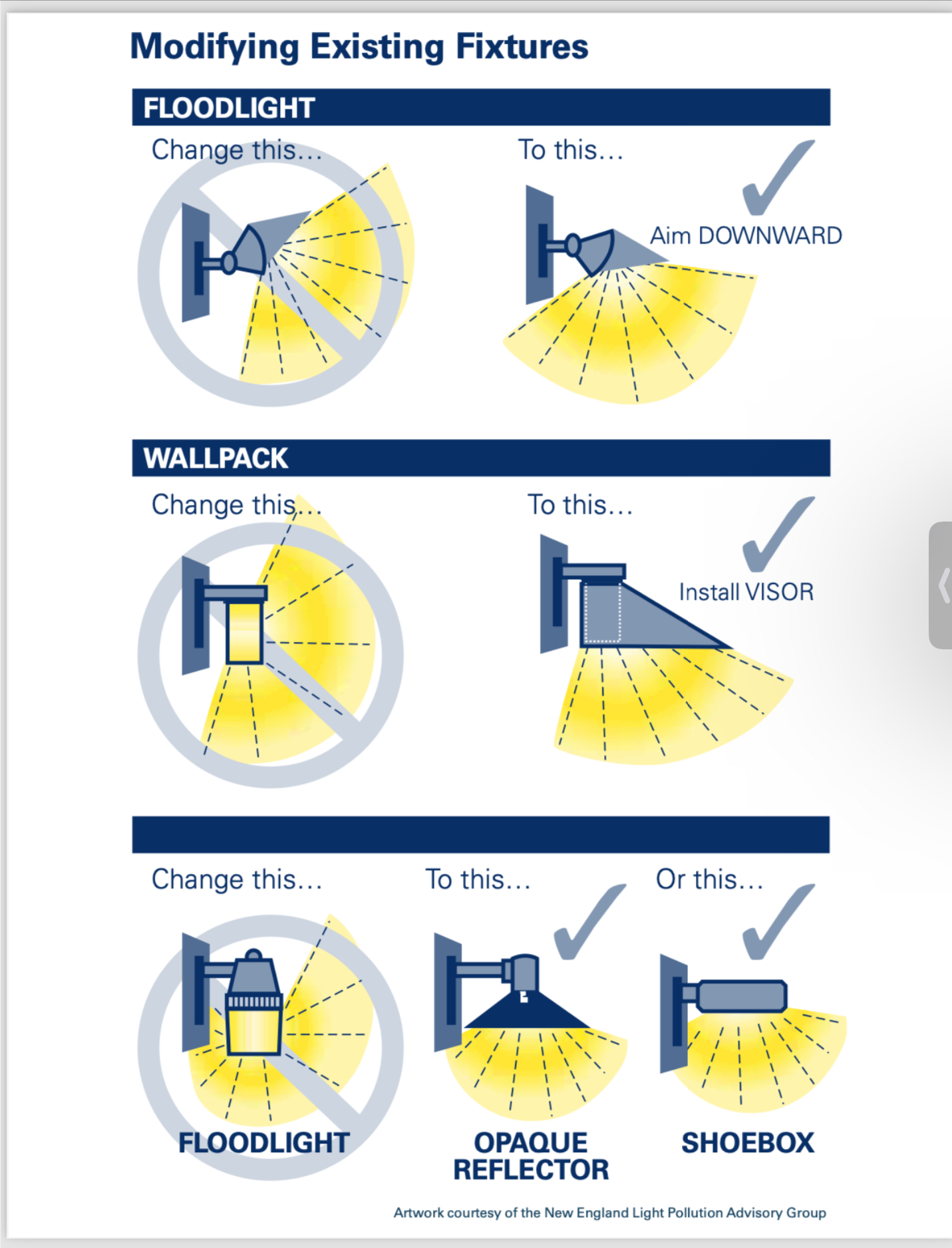 Modifying Existing Fixtures

FLOODLIGHT

Change this...

To this...

Aim DOWNWARD

WALLPACK

Change this...

To this...

Install VISOR

Change this...

To this...

Or this...

FLOODLIGHT

OPAQUE REFLECTOR

SHOEBOX

Artwork courtesy of the New England Light Pollution Advisory Group